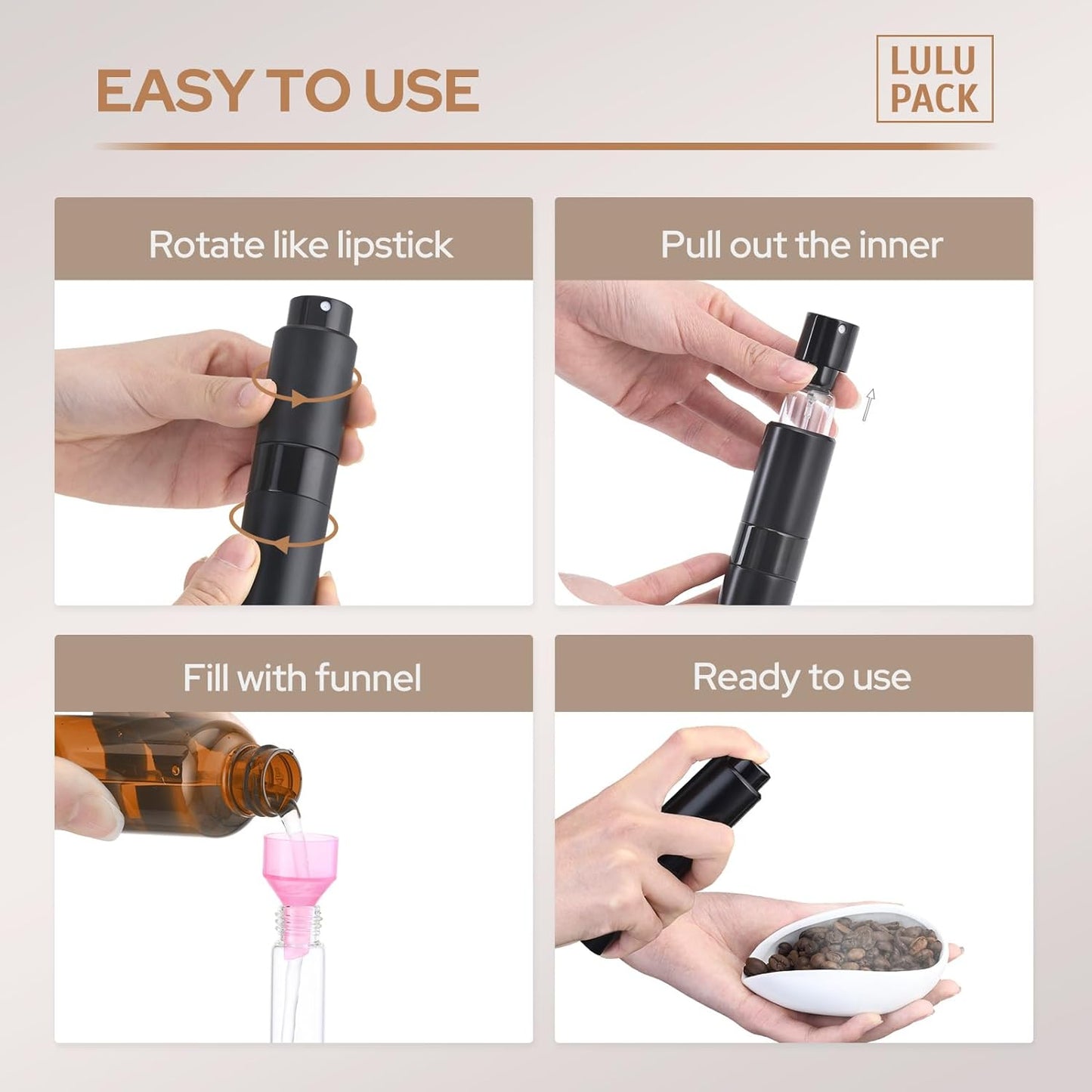 EASY TO USE

LULU PACK

Rotate like lipstick

Pull out the inner

Fill with funnel

Ready to use