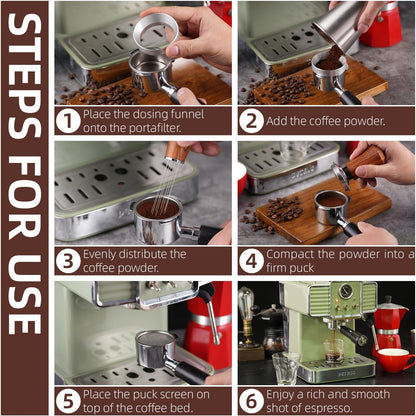 STEPS FOR USE

1 Place the dosing funnel onto the portafilter.

2 Add the coffee powder.

3 Evenly distribute the coffee powder.

4 Compact the powder into a firm puck

5 Place the puck screen on top of the coffee bed.

6 Enjoy a rich and smooth shot of espresso.