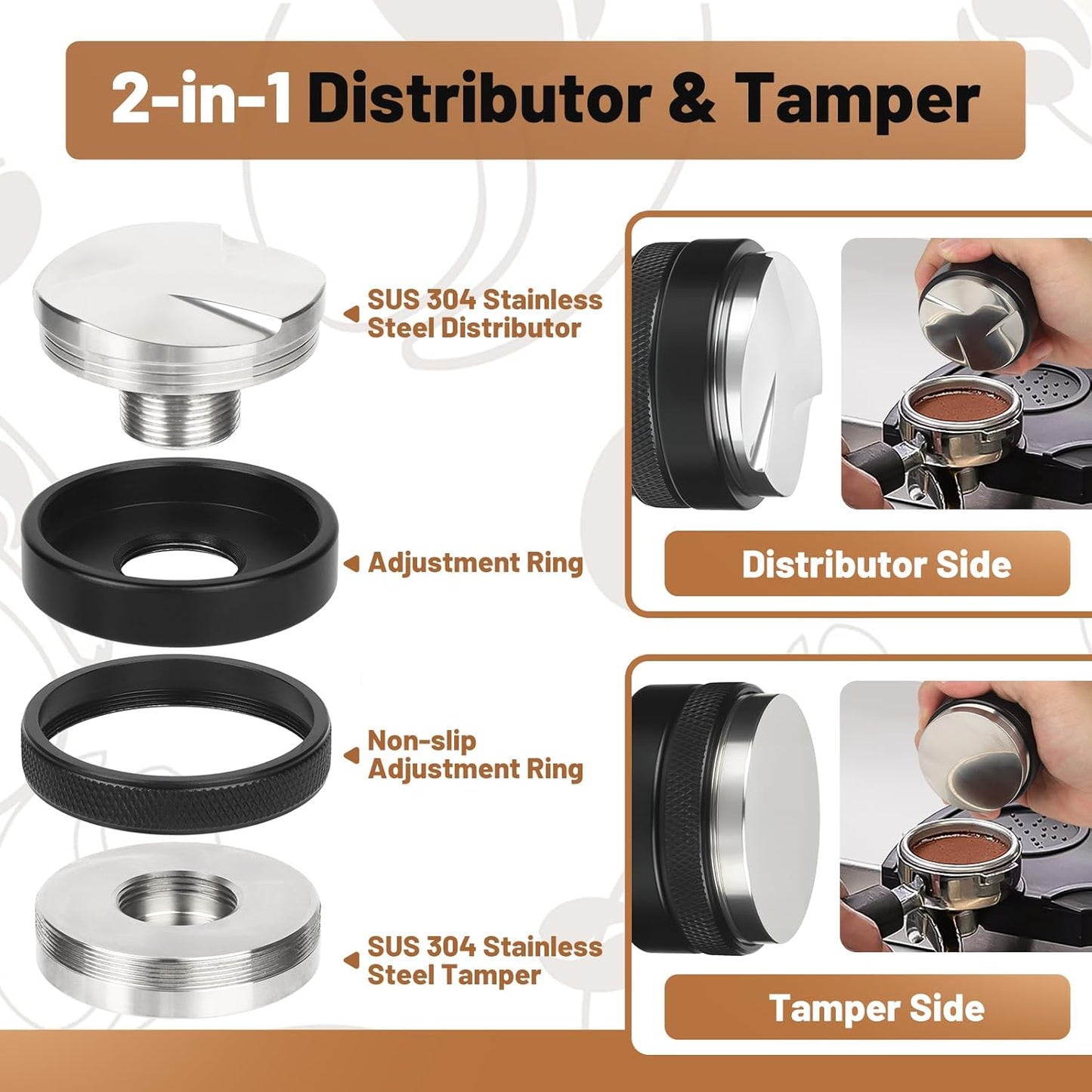 2-in-1 Distributor & Tamper

SUS 304 Stainless Steel Distributor

Adjustment Ring

Non-slip Adjustment Ring

SUS 304 Stainless Steel Tamper

Distributor Side

Tamper Side